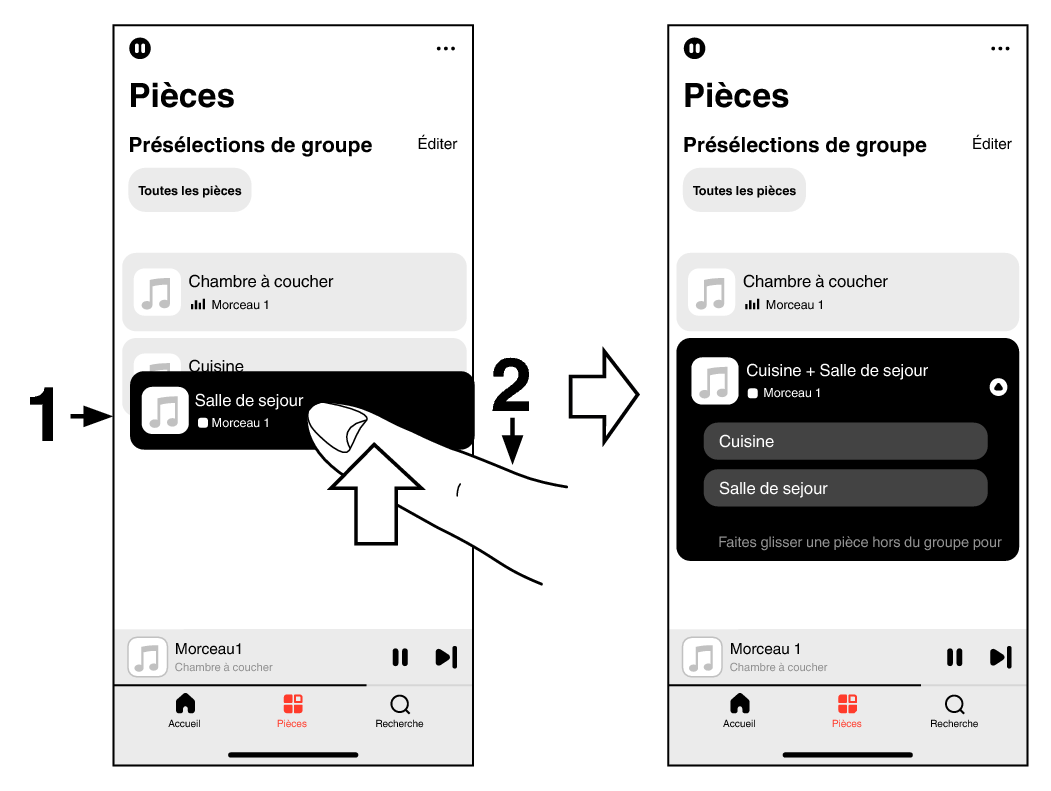 Pièces

Présélections de groupe

Éditer

Toutes les pièces

Chambre à coucher

Morceau 1

Cuisine

1

Salle de sejour

Morceau 1

2

Morceau1

Chambre à coucher

Accueil

Pièces

Recherche

Pièces

Présélections de groupe

Éditer

Toutes les pièces

Chambre à coucher

Morceau 1

Cuisine + Salle de sejour

Morceau 1

Cuisine

Salle de sejour

Faites glisser une pièce hors du groupe pour

Morceau 1

Chambre à coucher

Accueil

Pièces

Recherche